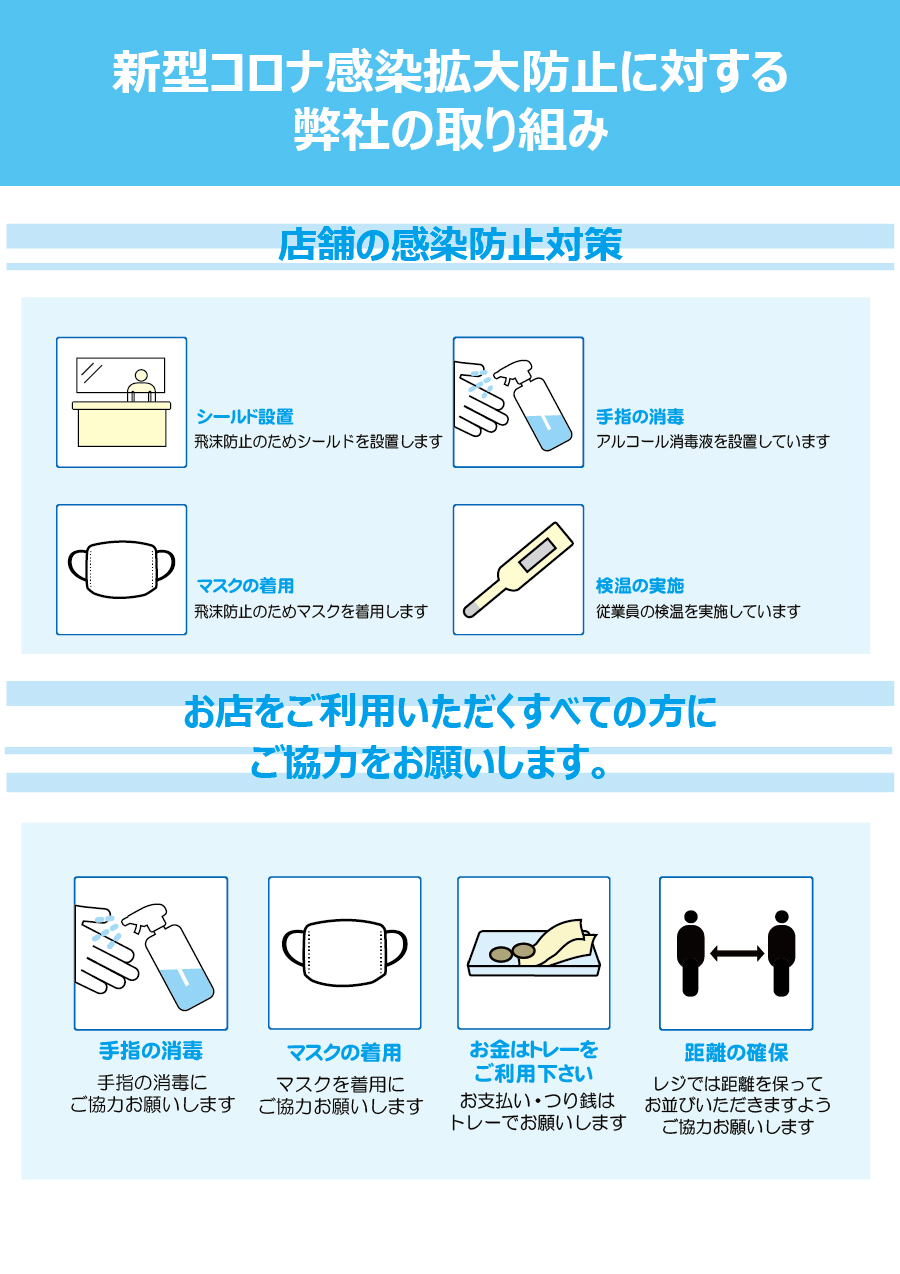 新型コロナ感染拡大防止に対する
弊社の取り組み

店舗の感染防止対策

シールド設置
飛沫防止のためシールドを設置します

手指の消毒
アルコール消毒液を設置しています

マスクの着用
飛沫防止のためマスクを着用します

検温の実施
従業員の検温を実施しています

お店をご利用いただくすべての方に
ご協力をお願いします。

手指の消毒
手指の消毒に
ご協力お願いします

マスクの着用
マスクを着用に
ご協力お願いします

お金はトレーを
ご利用下さい
お支払い・つり銭は
トレーでお願いします

距離の確保
レジでは距離を保って
お並びいただきますよう
ご協力お願いします